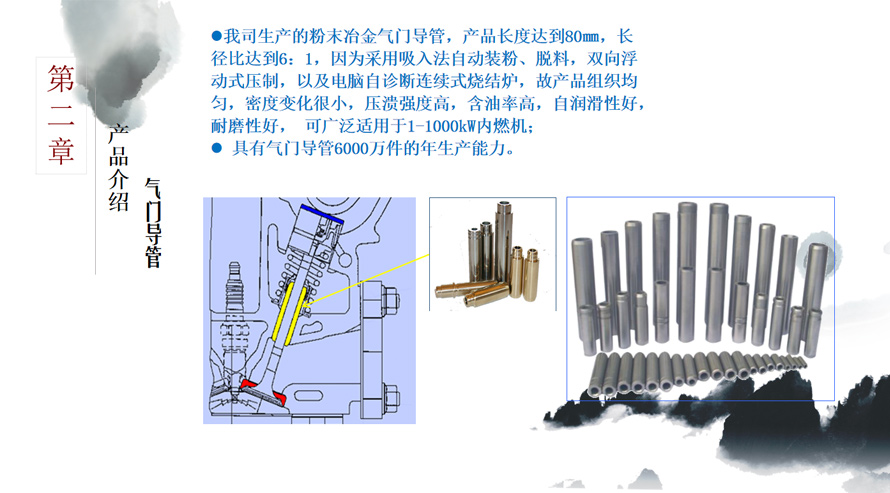 第二章

产品介绍

气门导管

●我司生产的粉末冶金气门导管，产品长度达到80mm，长径比达到6：1，因为采用吸入法自动装粉、脱料，双向浮动式压制，以及电脑自诊断连续式烧结炉，故产品组织均匀，密度变化很小，压溃强度高，含油率高，自润滑性好，耐磨性好， 可广泛适用于1-1000kW内燃机；

● 具有气门导管6000万件的年生产能力。